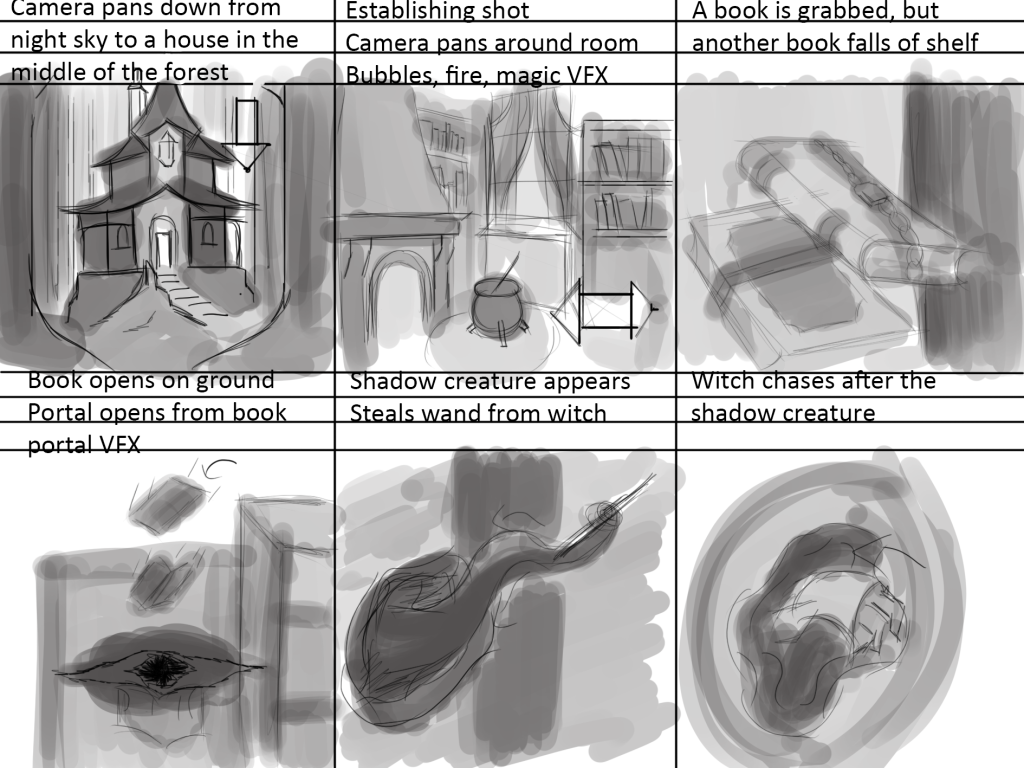 Camera pans down from night sky to a house in the middle of the forest

Establishing shot
Camera pans around room
Bubbles, fire, magic VFX

A book is grabbed, but another book falls of shelf

Book opens on ground
Portal opens from book
portal VFX

Shadow creature appears
Steals wand from witch

Witch chases after the shadow creature